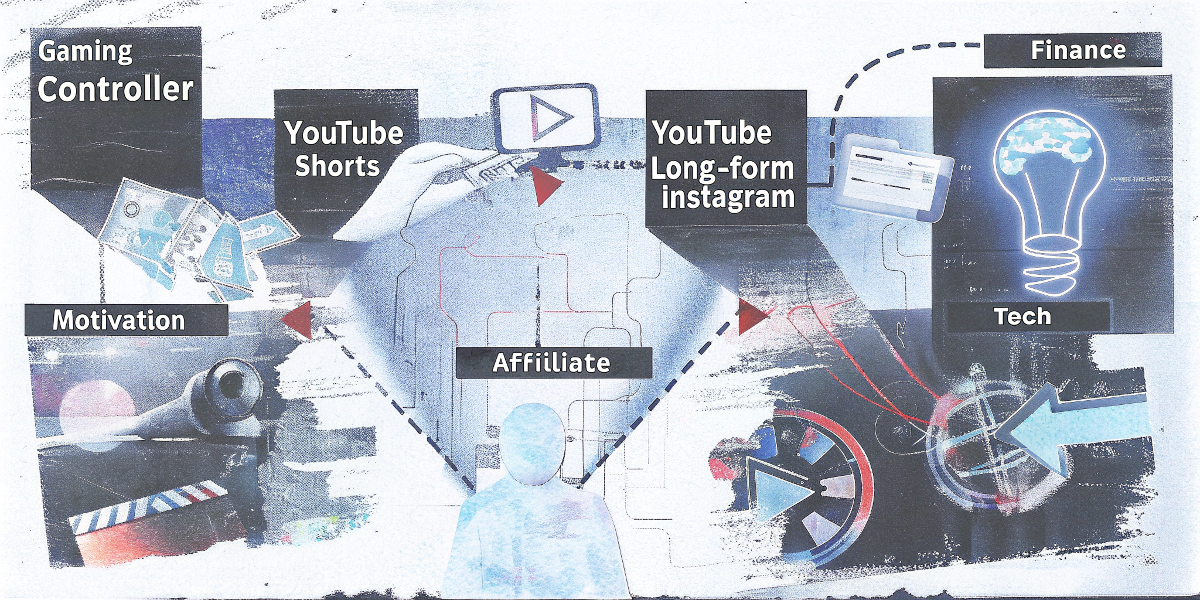 Gaming Controller

YouTube Shorts

YouTube Long-form instagram

Finance

Motivation

Affiiliate

Tech