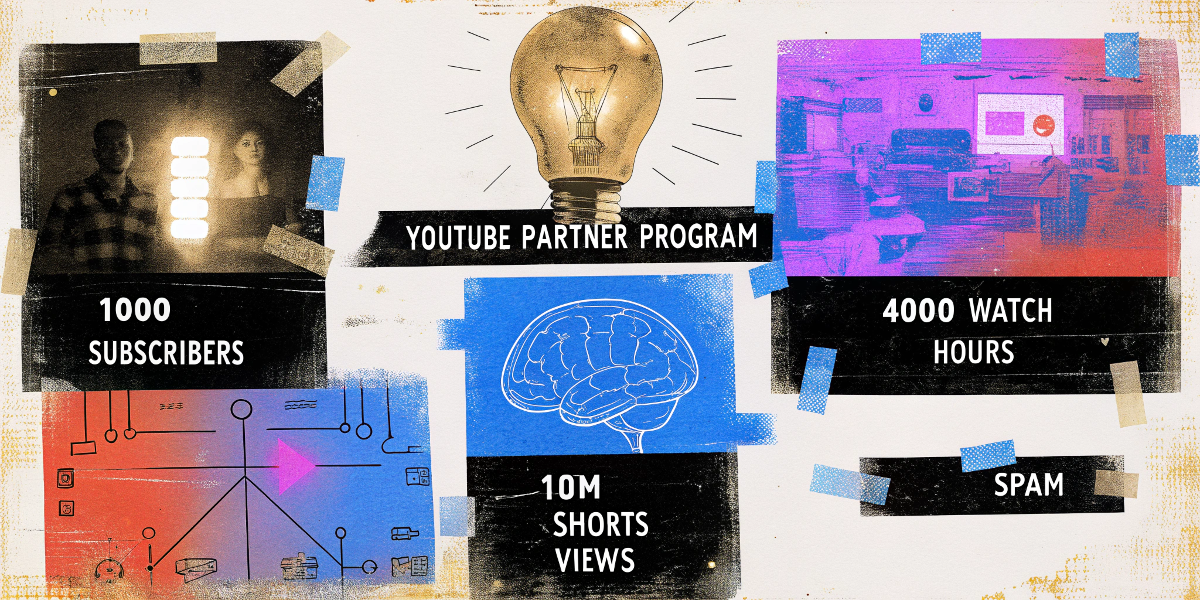 YOUTUBE PARTNER PROGRAM

1000 SUBSCRIBERS

4000 WATCH HOURS

10M SHORTS VIEWS

SPAM